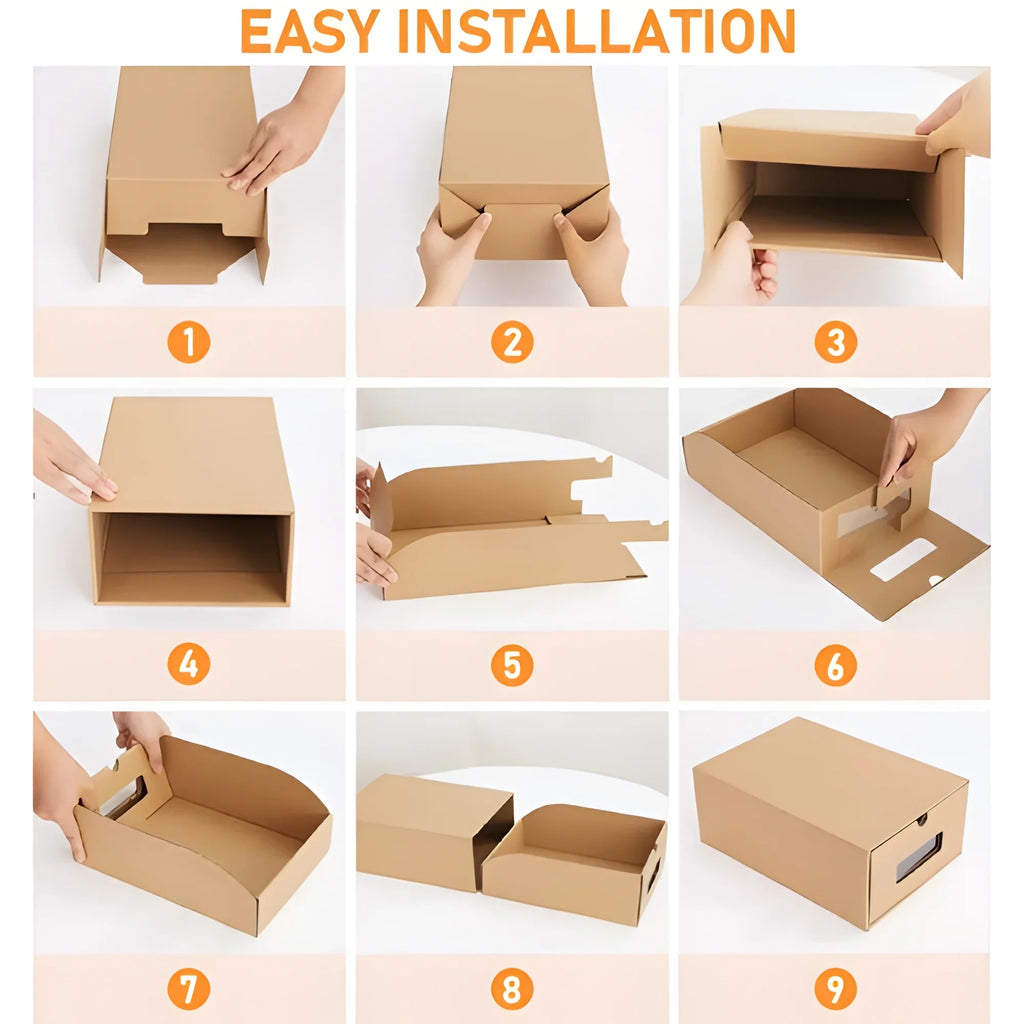 EASY INSTALLATION

1

2

3

4

5

6

7

8

9